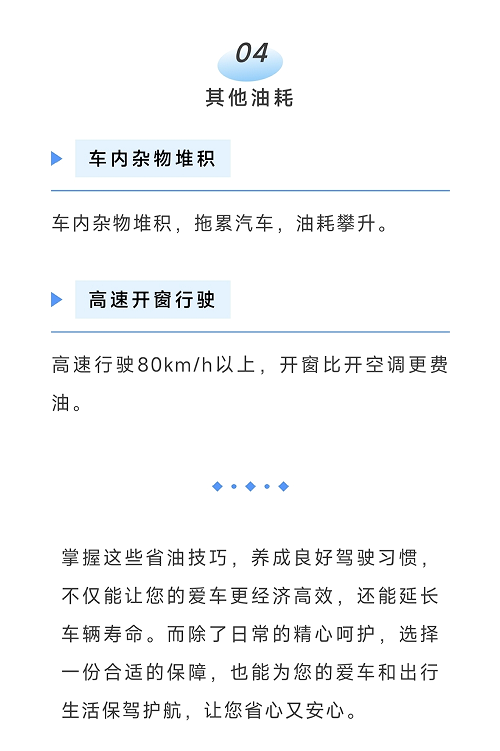 04

其他油耗

车内杂物堆积

车内杂物堆积，拖累汽车，油耗攀升。

高速开窗行驶

高速行驶80km/h以上，开窗比开空调更费油。

掌握这些省油技巧，养成良好驾驶习惯，不仅能让您的爱车更经济高效，还能延长车辆寿命。而除了日常的精心呵护，选择一份合适的保障，也能为您的爱车和出行生活保驾护航，让您省心又安心。