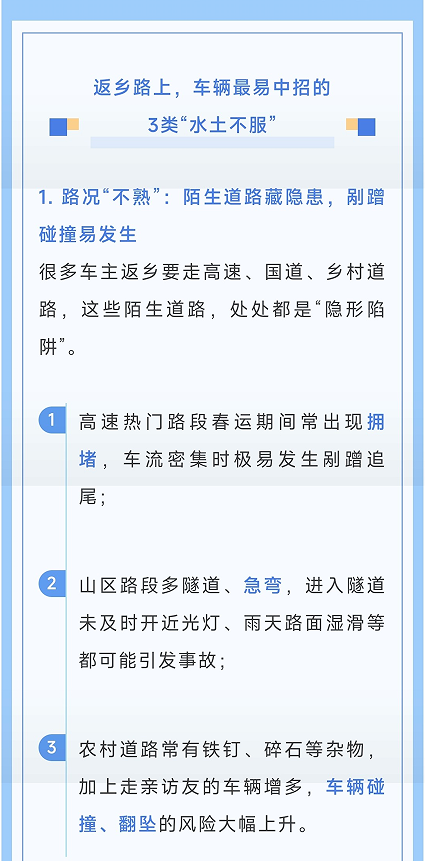 返乡路上，车辆最易中招的
3类“水土不服”

1. 路况“不熟”：陌生道路藏隐患，剐蹭碰撞易发生

很多车主返乡要走高速、国道、乡村道路，这些陌生道路，处处都是“隐形陷阱”。

1 高速热门路段春运期间常出现拥堵，车流密集时极易发生剐蹭追尾；

2 山区路段多隧道、急弯，进入隧道未及时开近光灯、雨天路面湿滑等都可能引发事故；

3 农村道路常有铁钉、碎石等杂物，加上走亲访友的车辆增多，车辆碰撞、翻坠的风险大幅上升。