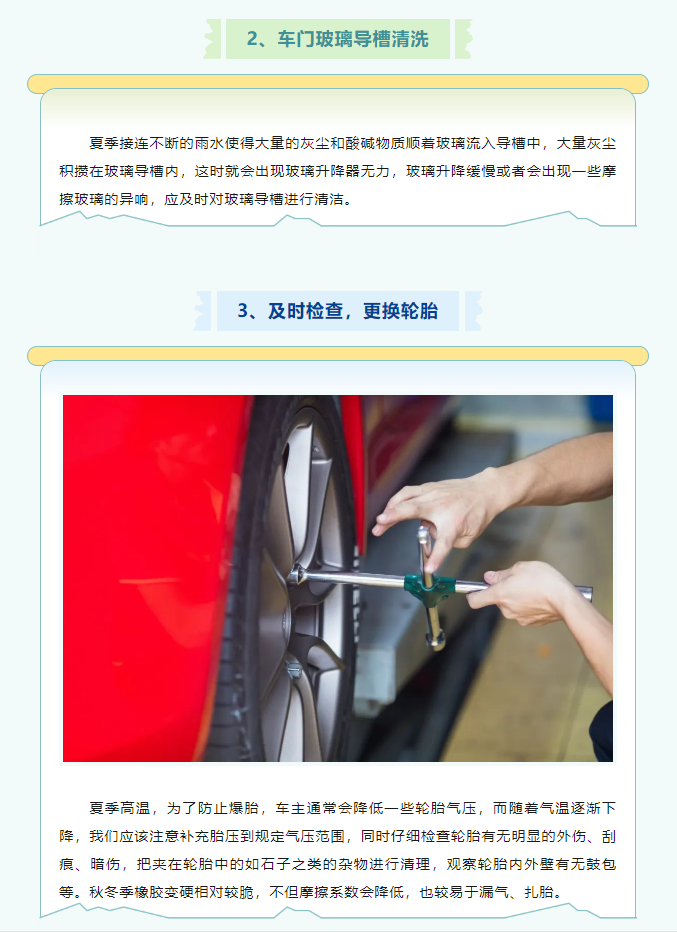 2、车门玻璃导槽清洗

夏季接连不断的雨水使得大量的灰尘和酸碱物质顺着玻璃流入导槽中，大量灰尘积攒在玻璃导槽内，这时就会出现玻璃升降器无力，玻璃升降缓慢或者会出现一些摩擦玻璃的异响，应及时对玻璃导槽进行清洁。

3、及时检查，更换轮胎

夏季高温，为了防止爆胎，车主通常会降低一些轮胎气压，而随着气温逐渐下降，我们应该注意补充胎压到规定气压范围，同时仔细检查轮胎有无明显的外伤、刮痕、暗伤，把夹在轮胎中的如石子之类的杂物进行清理，观察轮胎内外壁有无鼓包等。秋冬季橡胶变硬相对较脆，不但摩擦系数会降低，也较易于漏气、扎胎。